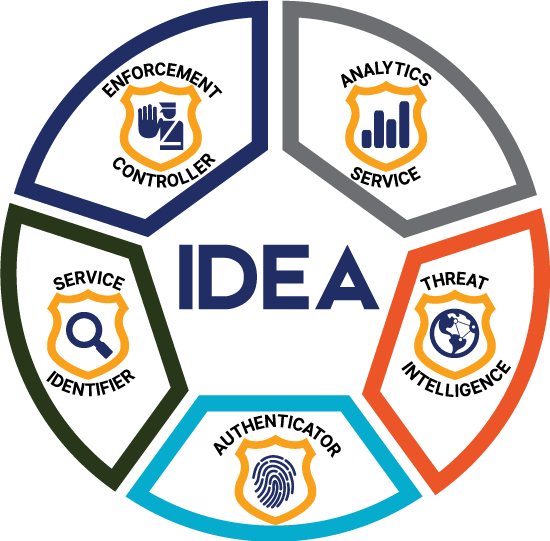 ENFORCEMENT CONTROLLER

ANALYTICS SERVICE

IDEA

SERVICE IDENTIFIER

THREAT INTELLIGENCE

AUTHENTICATOR